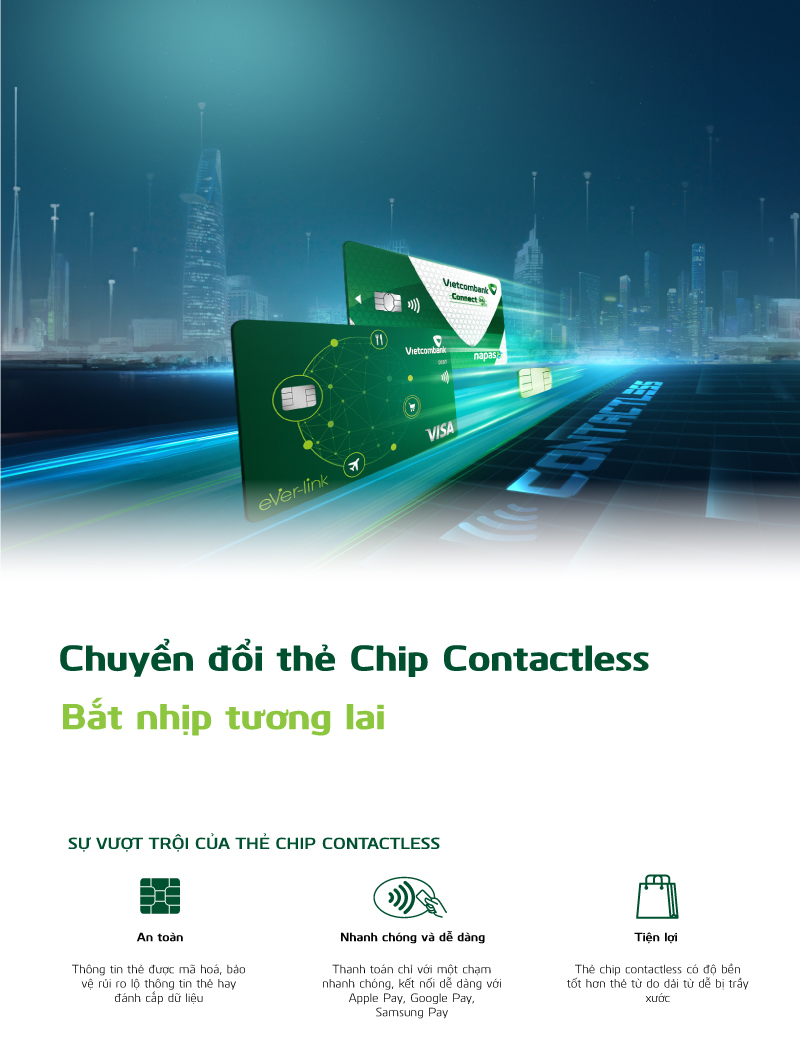 Vietcombank
Connect 24
napas

Vietcombank
VISA
eVer-link

CONTACTLESS

Chuyển đổi thẻ Chip Contactless
Bắt nhịp tương lai

SỰ VƯỢT TRỘI CỦA THẺ CHIP CONTACTLESS

An toàn
Thông tin thẻ được mã hoá, bảo vệ rủi ro lộ thông tin thẻ hay đánh cắp dữ liệu

Nhanh chóng và dễ dàng
Thanh toán chỉ với một chạm nhanh chóng, kết nối dễ dàng với Apple Pay, Google Pay, Samsung Pay

Tiện lợi
Thẻ chip contactless có độ bền tốt hơn thẻ từ do dải từ dễ bị trầy xước